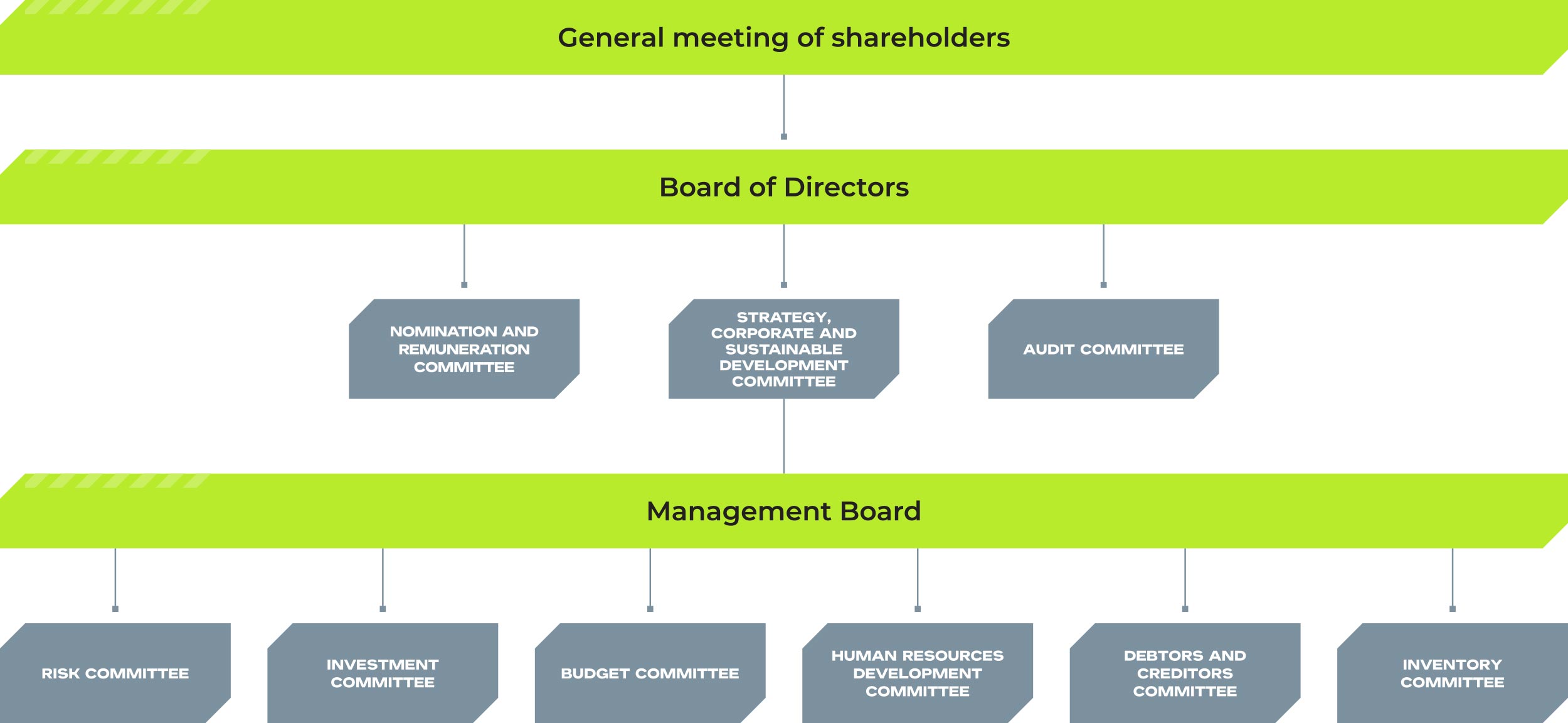 General meeting of shareholders

Board of Directors

NOMINATION AND REMUNERATION COMMITTEE

STRATEGY, CORPORATE AND SUSTAINABLE DEVELOPMENT COMMITTEE

AUDIT COMMITTEE

Management Board

RISK COMMITTEE

INVESTMENT COMMITTEE

BUDGET COMMITTEE

HUMAN RESOURCES DEVELOPMENT COMMITTEE

DEBTORS AND CREDITORS COMMITTEE

INVENTORY COMMITTEE