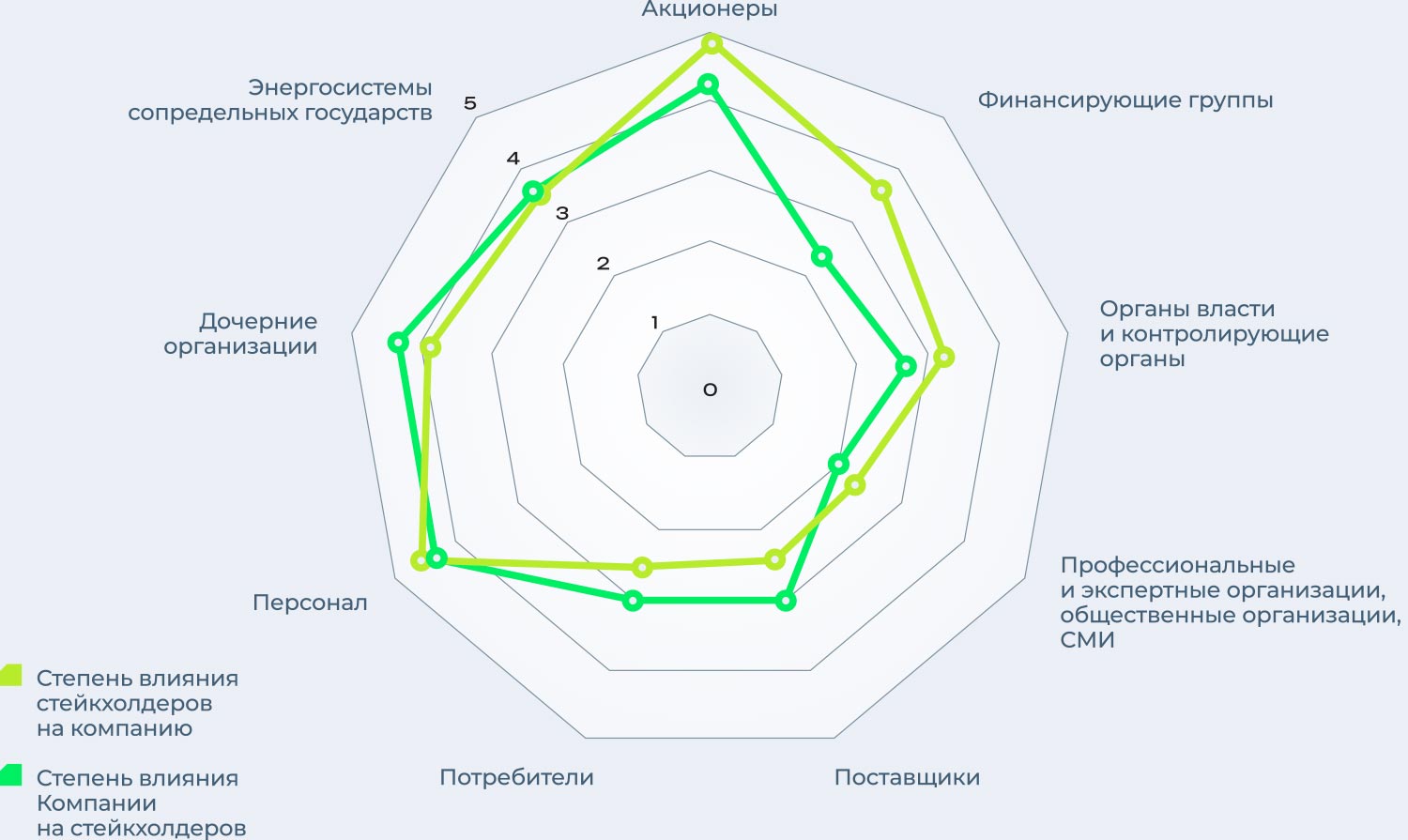 Акционеры

Финансирующие группы

Органы власти и контролирующие органы

Профессиональные и экспертные организации, общественные организации, СМИ

Поставщики

Потребители

Персонал

Дочерние организации

Энергосистемы сопредельных государств

5
4
3
2
1
0

Степень влияния стейкхолдеров на компанию

Степень влияния Компании на стейкхолдеров