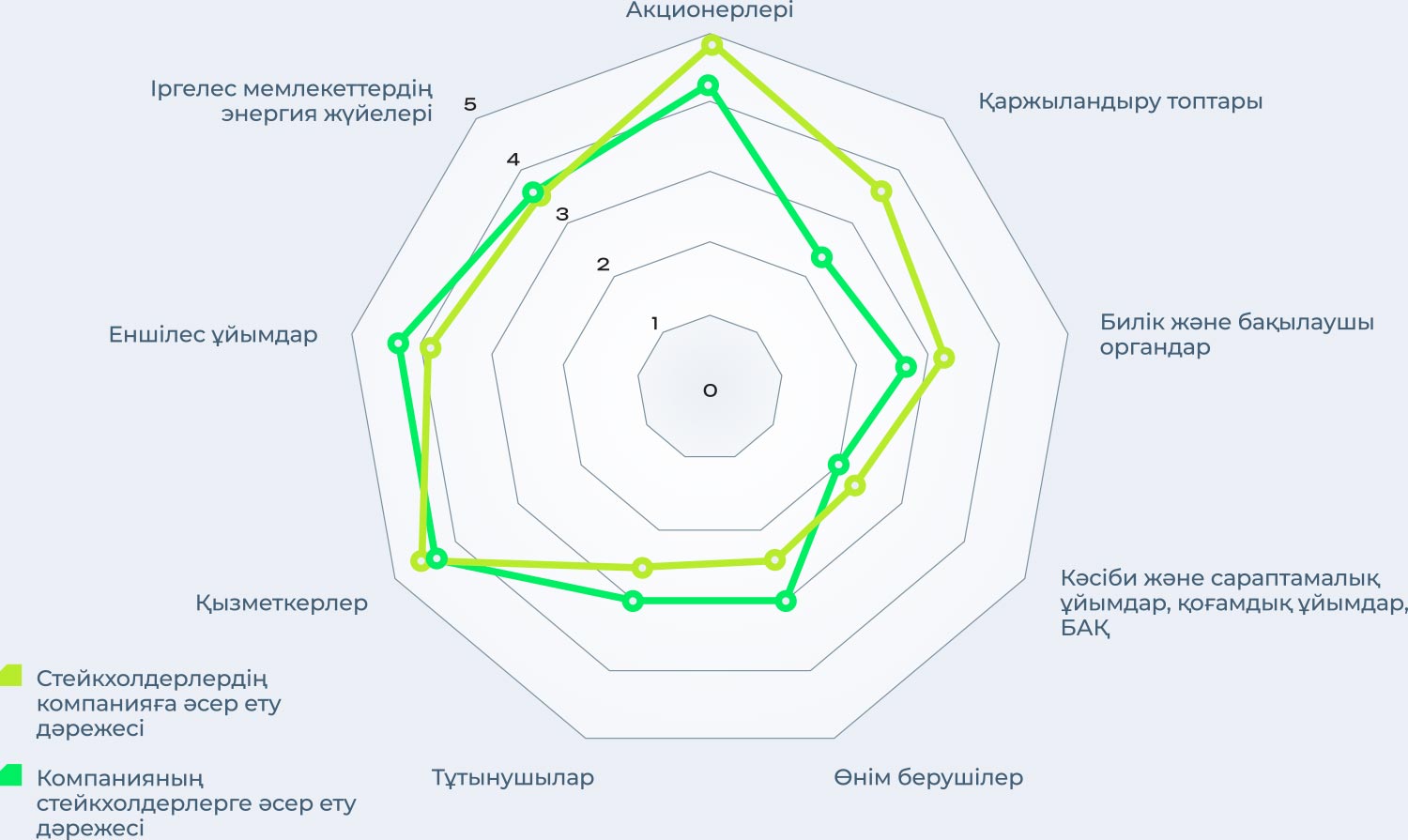 Акционерлері

Қаржыландыру топтары

Билік және бақылаушы органдар

Кәсіби және сараптамалық ұйымдар, қоғамдық ұйымдар, БАҚ

Өнім берушілер

Тұтынушылар

Қызметкерлер

Еншілес ұйымдар

Іргелес мемлекеттердің энергия жүйелері

5
4
3
2
1
0

Стейкхолдерлердің компанияға әсер ету дәрежесі

Компанияның стейкхолдерлерге әсер ету дәрежесі