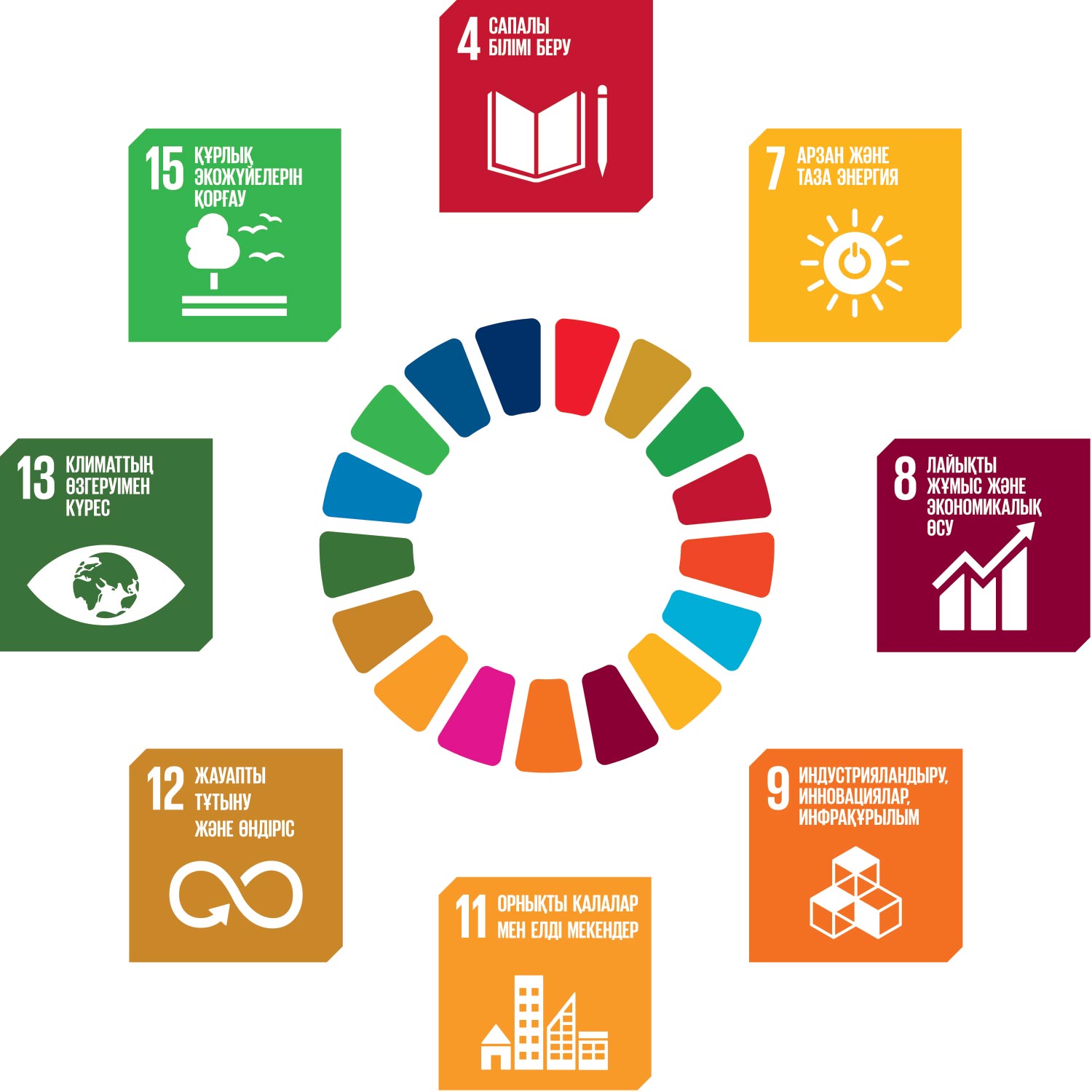 4 САПАЛЫ БІЛІМІ БЕРУ

15 ҚҰРЛЫҚ ЭКОЖҮЙЕЛЕРІН ҚОРҒАУ

7 АРЗАН ЖӘНЕ ТАЗА ЭНЕРГИЯ

13 КЛИМАТТЫҢ ӨЗГЕРУІМЕН КҮРЕС

8 ЛАЙЫҚТЫ ЖҰМЫС ЖӘНЕ ЭКОНОМИКАЛЫҚ ӨСУ

12 ЖАУАПТЫ ТҰТЫНУ ЖӘНЕ ӨНДІРІС

9 ИНДУСТРИЯЛАНДЫРУ, ИННОВАЦИЯЛАР, ИНФРАҚҰРЫЛЫМ

11 ОРНЫҚТЫ ҚАЛАЛАР МЕН ЕЛДІ МЕКЕНДЕР