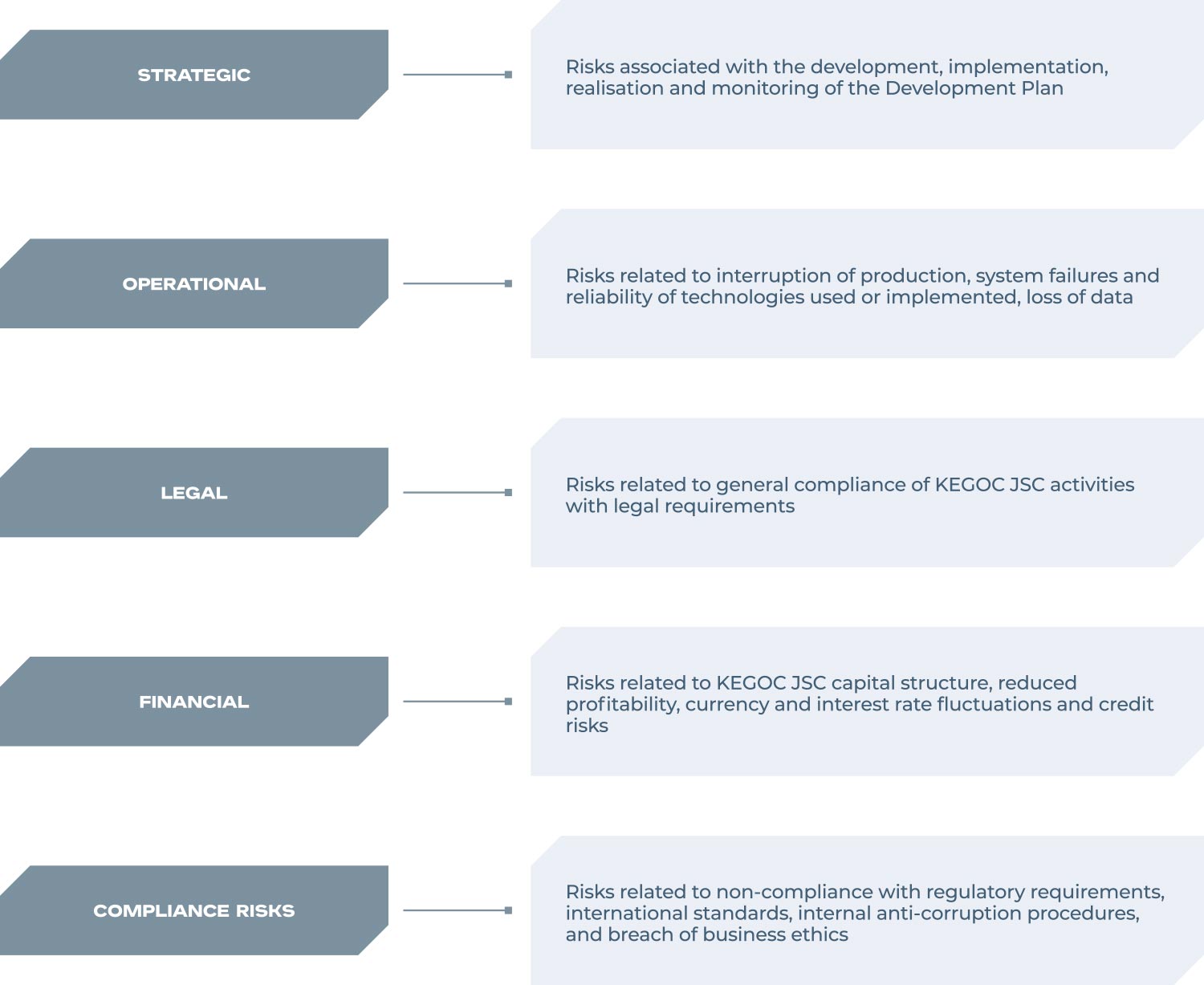 STRATEGIC

Risks associated with the development, implementation, realisation and monitoring of the Development Plan

OPERATIONAL

Risks related to interruption of production, system failures and reliability of technologies used or implemented, loss of data

LEGAL

Risks related to general compliance of KEGOC JSC activities with legal requirements

FINANCIAL

Risks related to KEGOC JSC capital structure, reduced profitability, currency and interest rate fluctuations and credit risks

COMPLIANCE RISKS

Risks related to non-compliance with regulatory requirements, international standards, internal anti-corruption procedures, and breach of business ethics