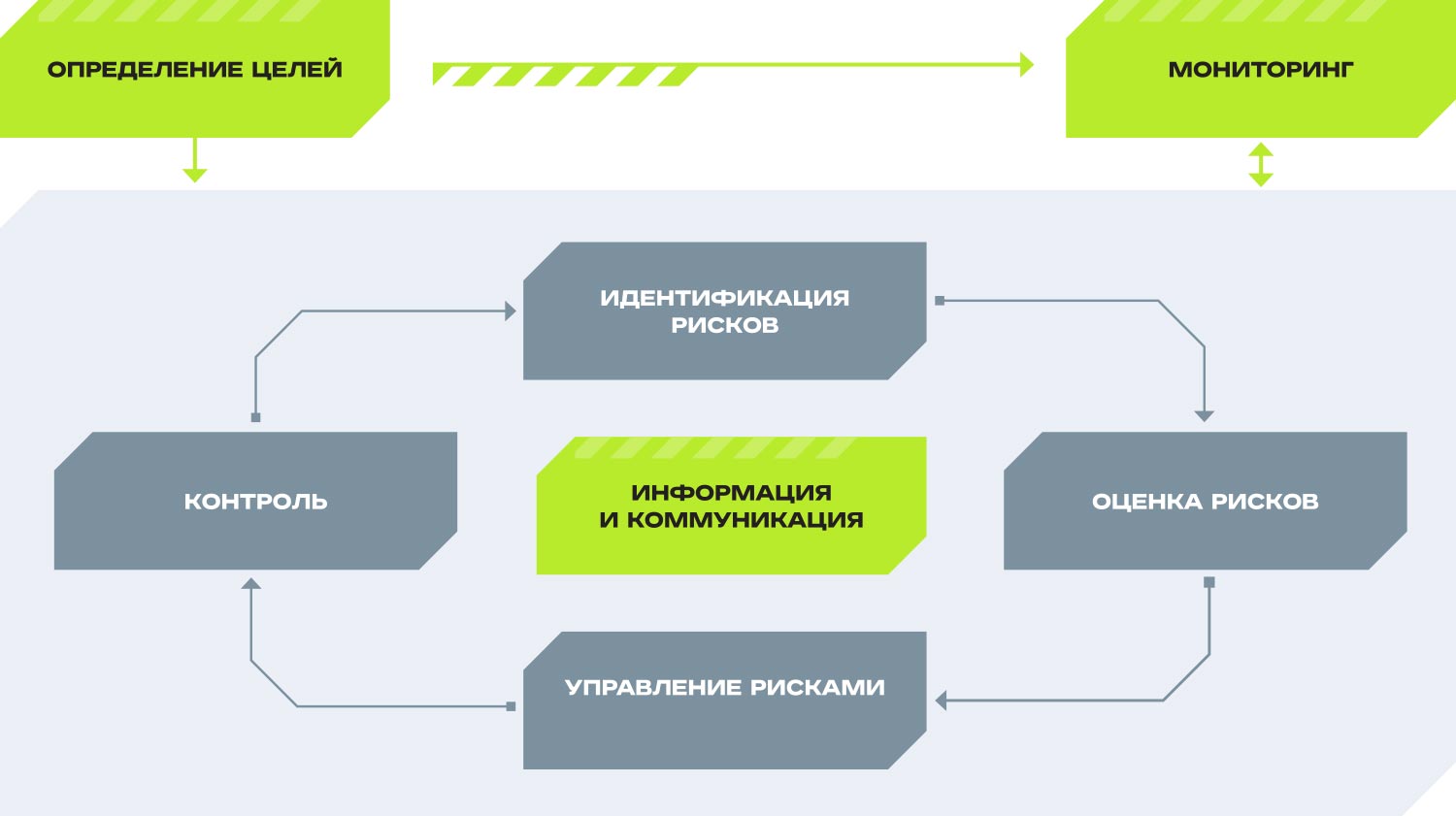 ОПРЕДЕЛЕНИЕ ЦЕЛЕЙ

МОНИТОРИНГ

ИДЕНТИФИКАЦИЯ РИСКОВ

КОНТРОЛЬ

ИНФОРМАЦИЯ И КОММУНИКАЦИЯ

ОЦЕНКА РИСКОВ

УПРАВЛЕНИЕ РИСКАМИ