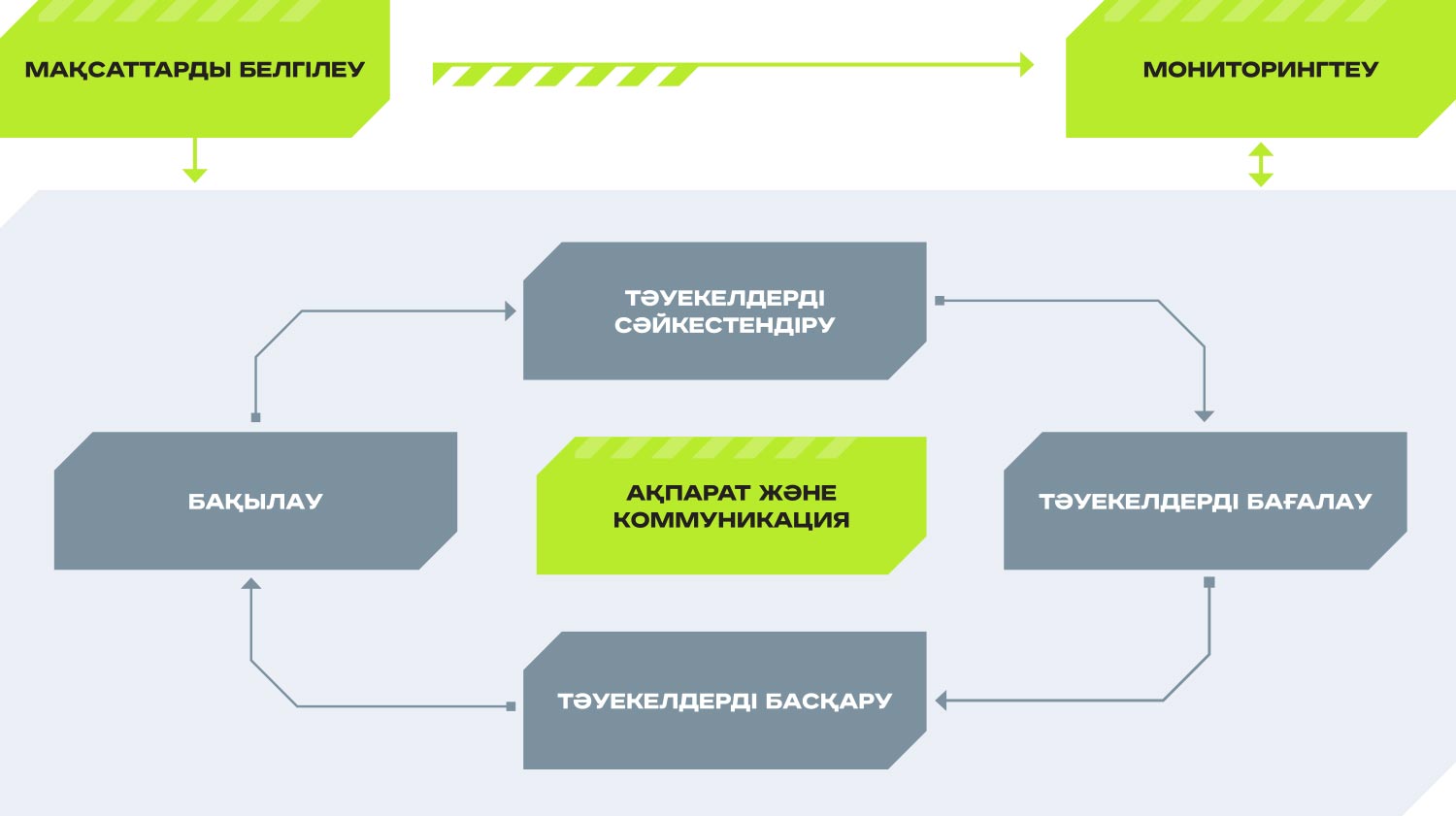 МАҚСАТТАРДЫ БЕЛГІЛЕУ

МОНИТОРИНГТЕУ

ТӘУЕКЕЛДЕРДІ СӘЙКЕСТЕНДІРУ

БАҚЫЛАУ

АҚПАРАТ ЖӘНЕ КОММУНИКАЦИЯ

ТӘУЕКЕЛДЕРДІ БАҒАЛАУ

ТӘУЕКЕЛДЕРДІ БАСҚАРУ