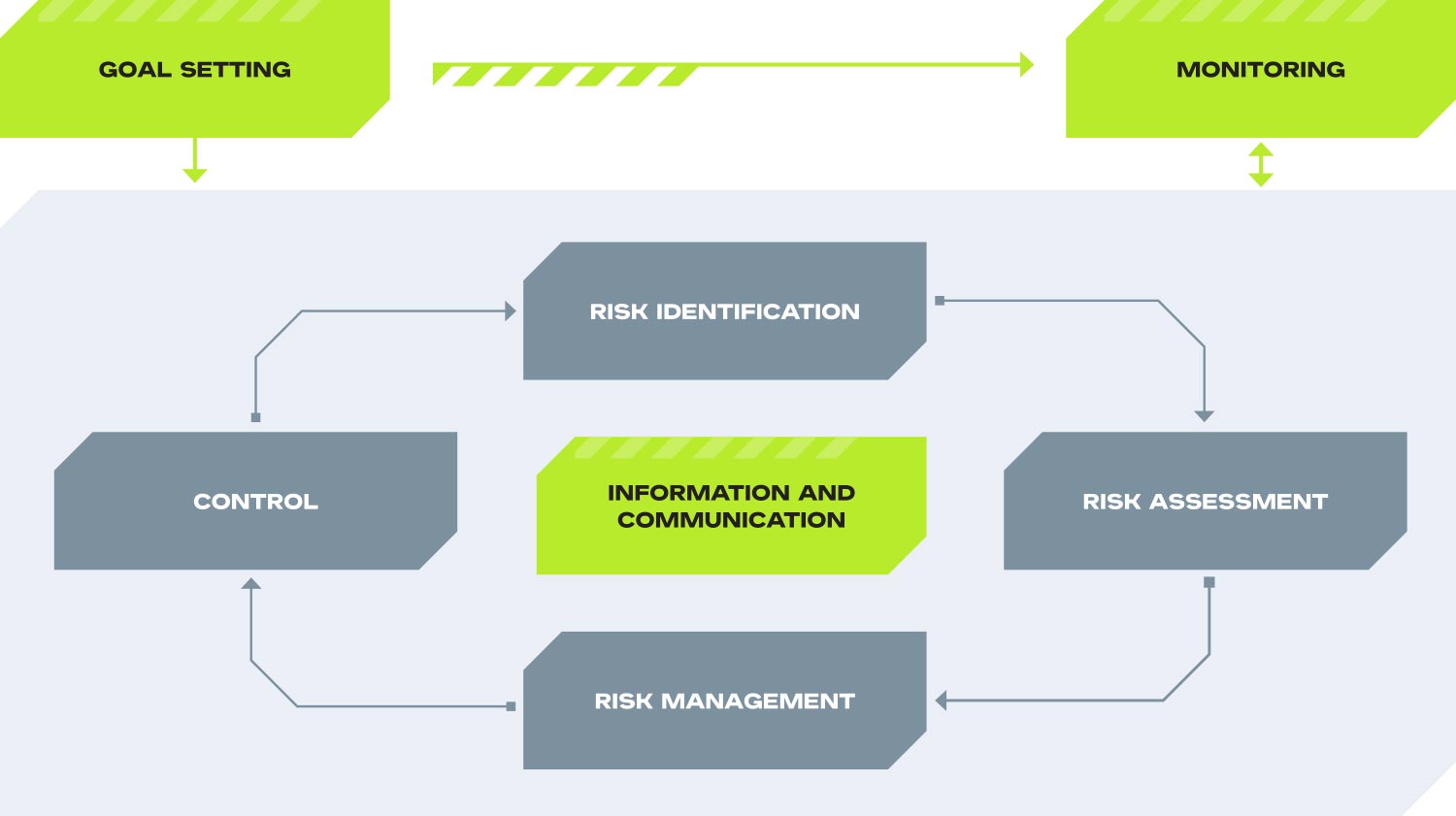 GOAL SETTING

MONITORING

RISK IDENTIFICATION

CONTROL

INFORMATION AND COMMUNICATION

RISK ASSESSMENT

RISK MANAGEMENT